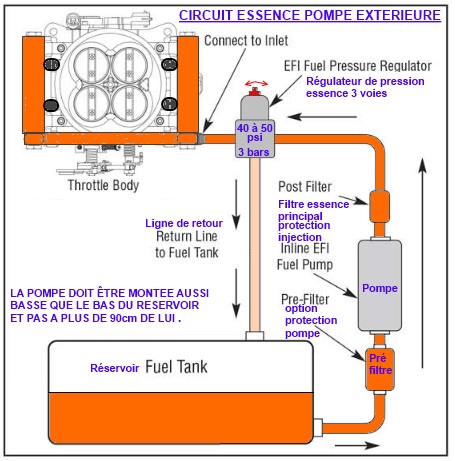 CIRCUIT ESSENCE POMPE EXTERIEURE

Connect to Inlet

EFI Fuel Pressure Regulator
Régulateur de pression essence 3 voies

40 à 50 psi
3 bars

Throttle Body

Post Filter
Filtre essence principal protection injection

Ligne de retour
Return Line to Fuel Tank

Inline EFI Fuel Pump

Pompe

LA POMPE DOIT ÊTRE MONTEE AUSSI BASSE QUE LE BAS DU RESERVOIR ET PAS A PLUS DE 90cm DE LUI .

Pre-Filter
option protection pompe

Pré filtre

Réservoir Fuel Tank